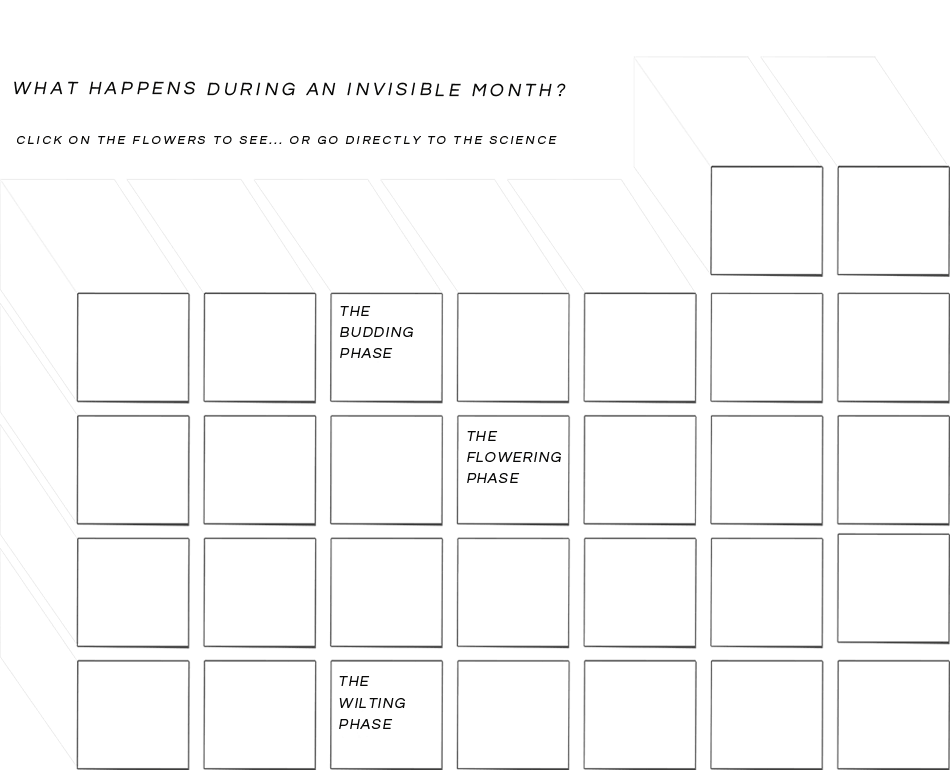 WHAT HAPPENS DURING AN INVISIBLE MONTH?

CLICK ON THE FLOWERS TO SEE... OR GO DIRECTLY TO THE SCIENCE

THE
BUDDING
PHASE

THE
FLOWERING
PHASE

THE
WILTING
PHASE